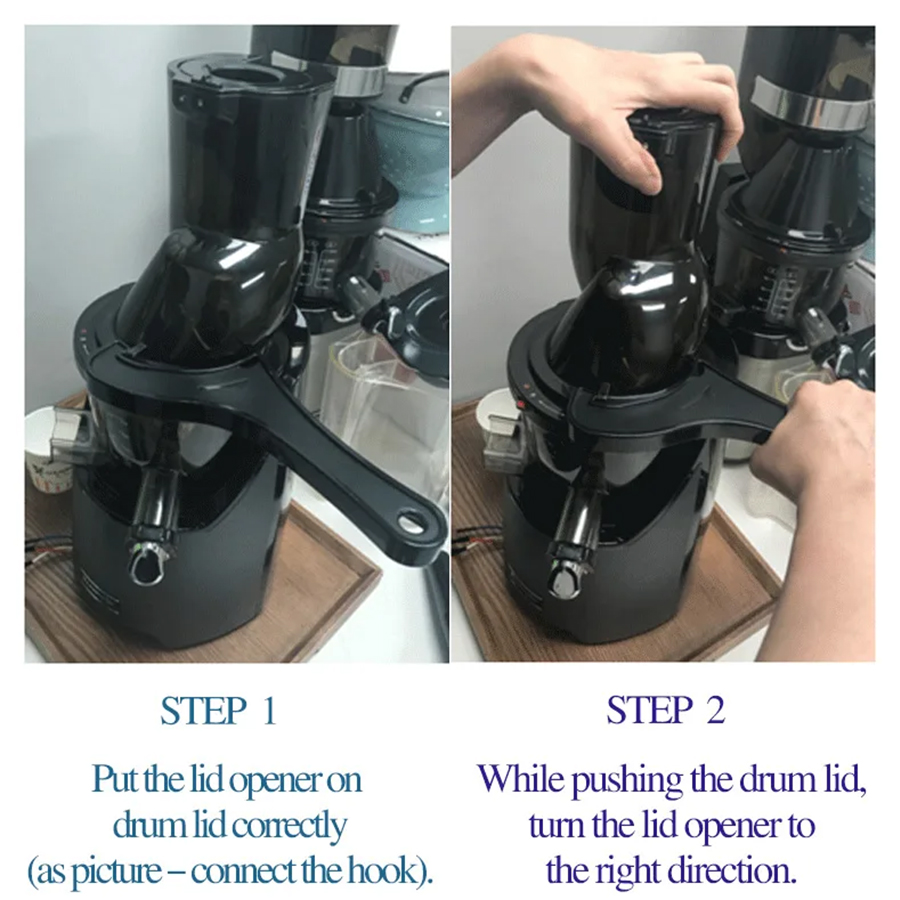 STEP 1

Put the lid opener on drum lid correctly (as picture – connect the hook).

STEP 2

While pushing the drum lid, turn the lid opener to the right direction.