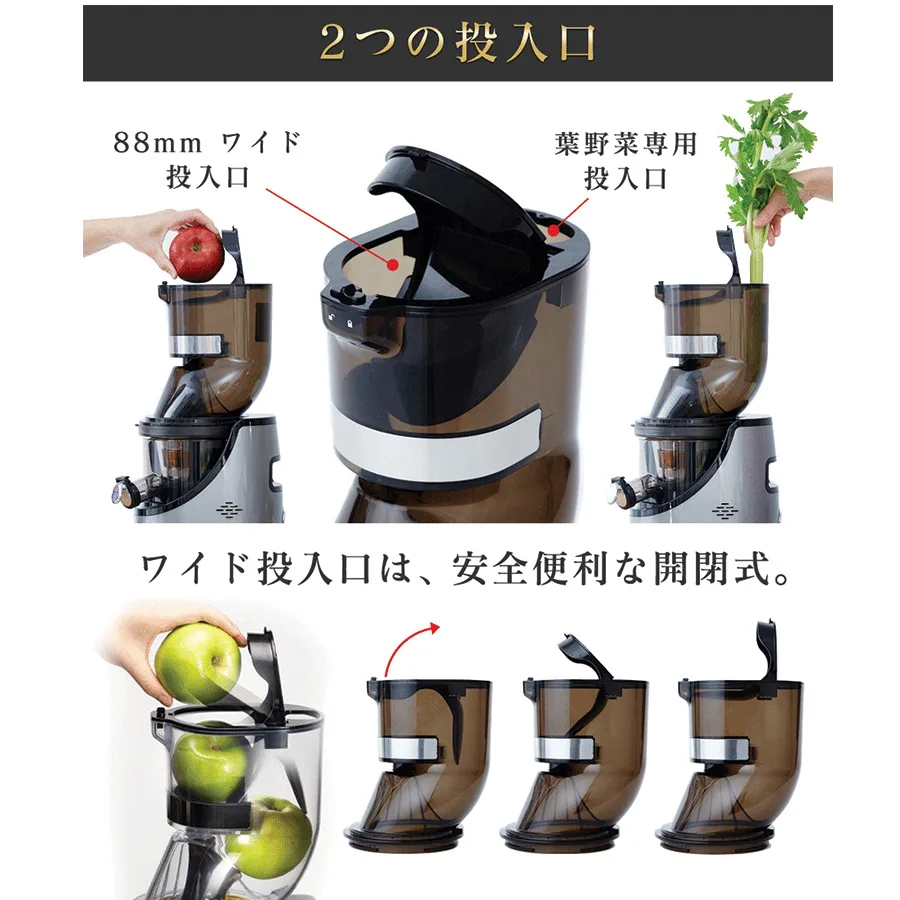 2つの投入口

88mm ワイド
投入口

葉野菜専用
投入口

ワイド投入口は、安全便利な開閉式。