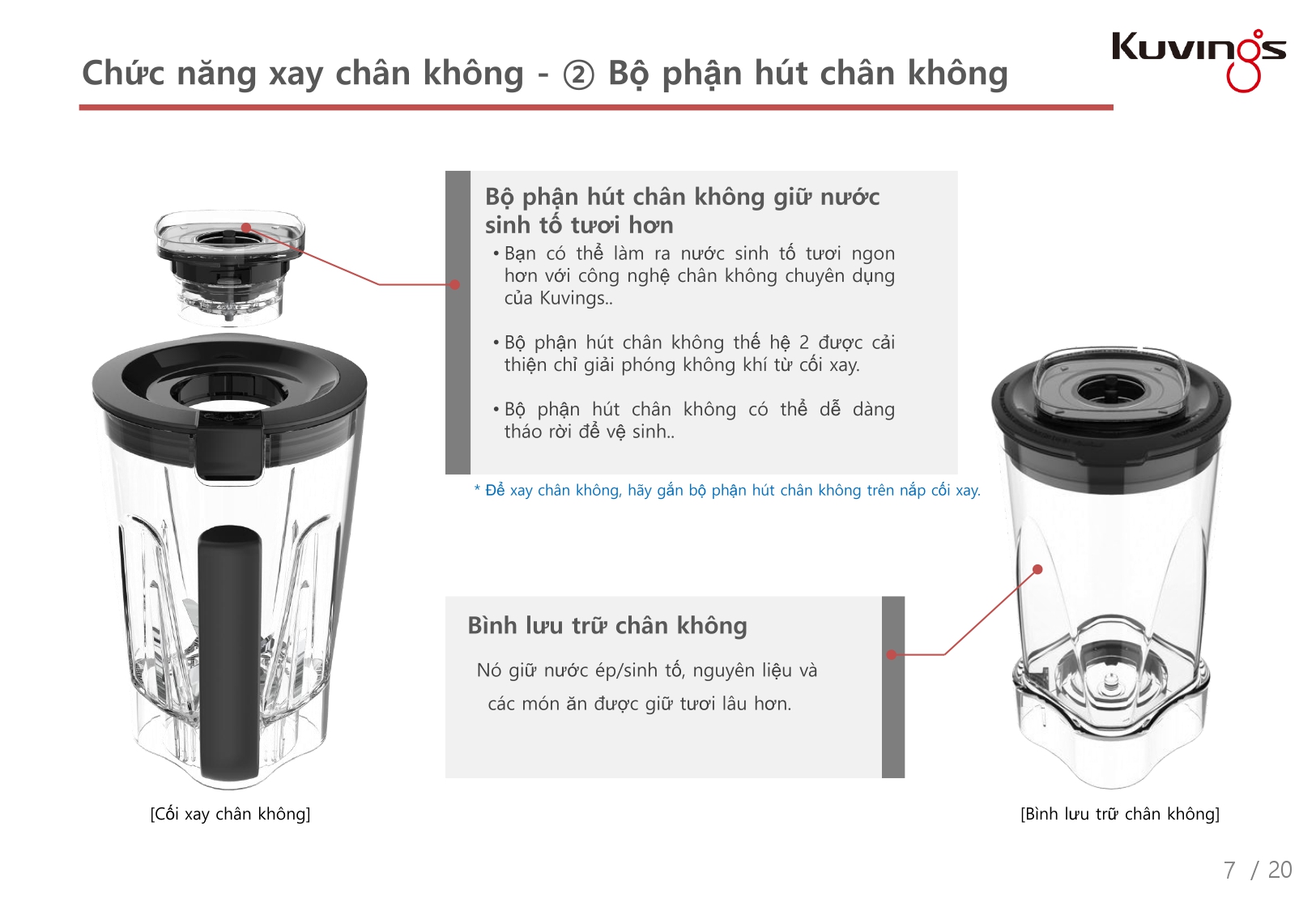 Chức năng xay chân không - ② Bộ phận hút chân không

Kuvings

Bộ phận hút chân không giữ nước sinh tố tươi hơn

• Bạn có thể làm ra nước sinh tố tươi ngon hơn với công nghệ chân không chuyên dụng của Kuvings..

• Bộ phận hút chân không thế hệ 2 được cải thiện chỉ giải phóng không khí từ cối xay.

• Bộ phận hút chân không có thể dễ dàng tháo rời để vệ sinh..

* Để xay chân không, hãy gắn bộ phận hút chân không trên nắp cối xay.

Bình lưu trữ chân không

Nó giữ nước ép/sinh tố, nguyên liệu và các món ăn được giữ tươi lâu hơn.

[Cối xay chân không]

[Bình lưu trữ chân không]

7 / 20