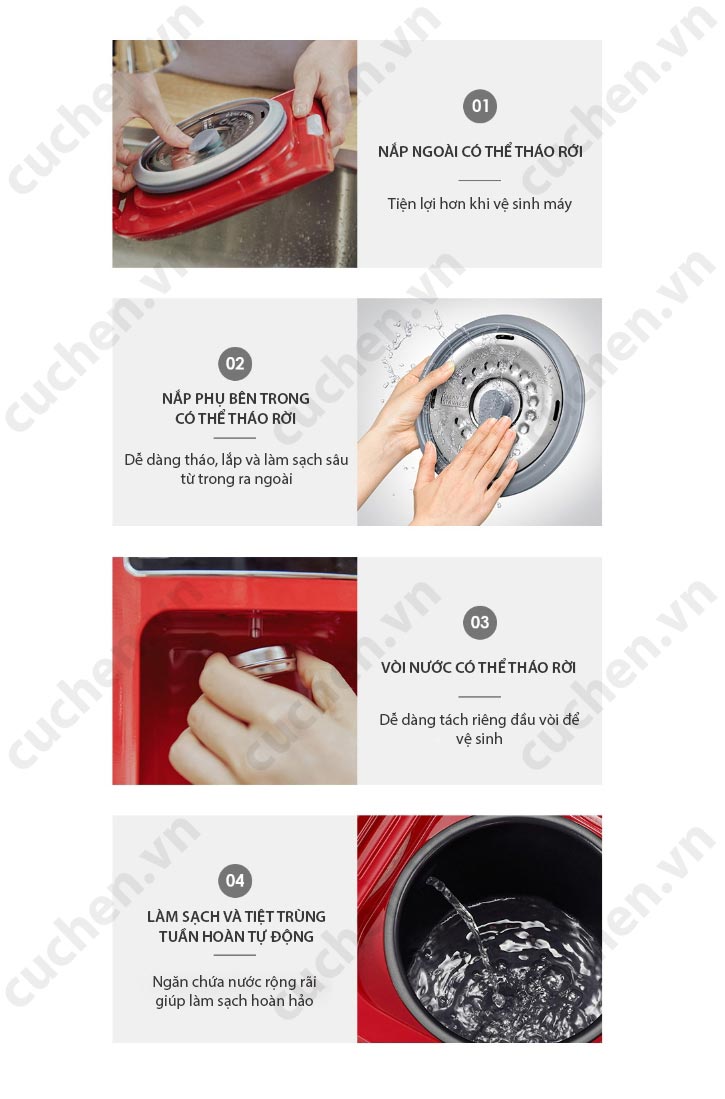 cuchen.vn

01

NẮP NGOÀI CÓ THỂ THÁO RỜI

Tiện lợi hơn khi vệ sinh máy

02

NẮP PHỤ BÊN TRONG CÓ THỂ THÁO RỜI

Dễ dàng tháo, lắp và làm sạch sâu từ trong ra ngoài

03

VÒI NƯỚC CÓ THỂ THÁO RỜI

Dễ dàng tách riêng đầu vòi để vệ sinh

04

LÀM SẠCH VÀ TIỆT TRÙNG TUẦN HOÀN TỰ ĐỘNG

Ngăn chứa nước rộng rãi giúp làm sạch hoàn hảo