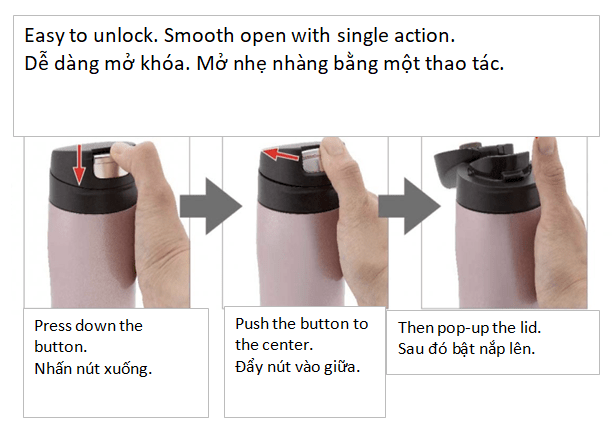 Easy to unlock. Smooth open with single action.
Dễ dàng mở khóa. Mở nhẹ nhàng bằng một thao tác.

Press down the button.
Nhấn nút xuống.

Push the button to the center.
Đẩy nút vào giữa.

Then pop-up the lid.
Sau đó bật nắp lên.