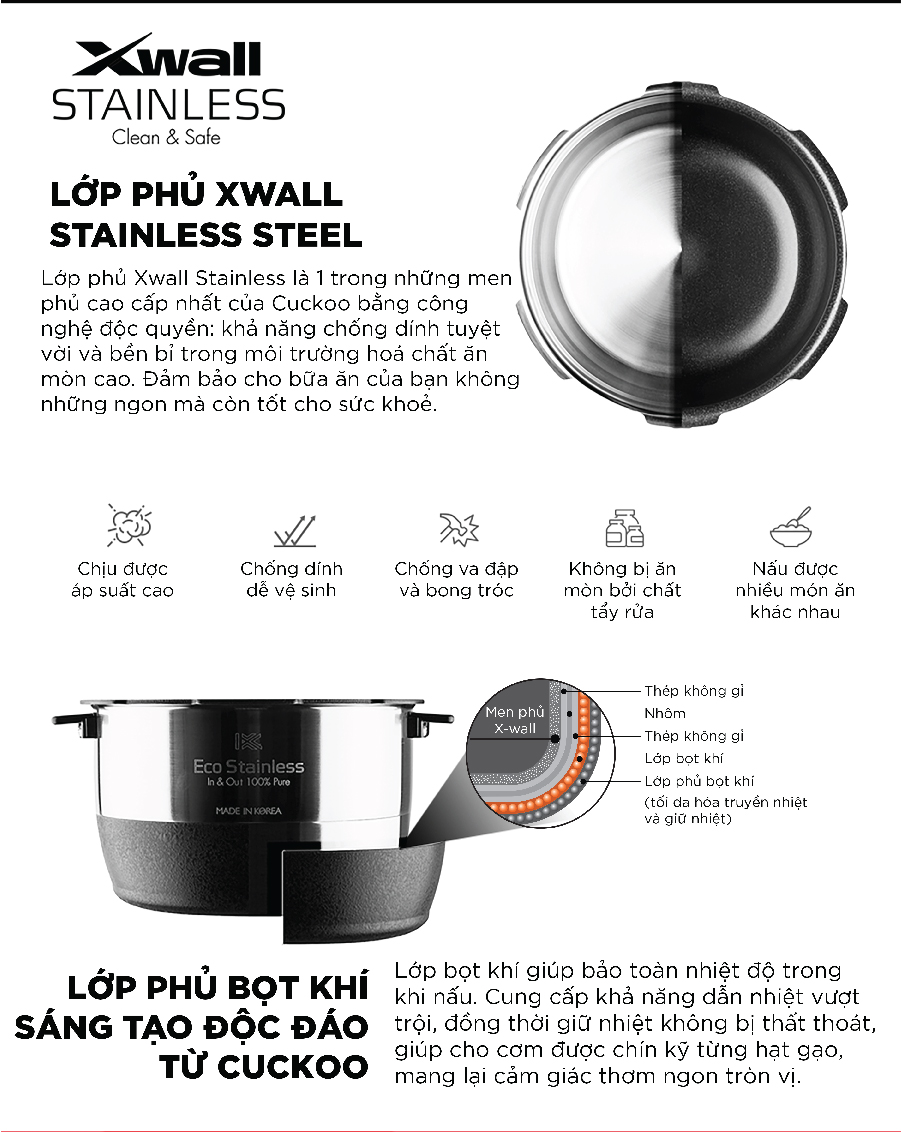 Xwall
STAINLESS
Clean & Safe

LỚP PHỦ XWALL STAINLESS STEEL

Lớp phủ Xwall Stainless là 1 trong những men phủ cao cấp nhất của Cuckoo bằng công nghệ độc quyền: khả năng chống dính tuyệt vời và bền bỉ trong môi trường hoá chất ăn mòn cao. Đảm bảo cho bữa ăn của bạn không những ngon mà còn tốt cho sức khoẻ.

Chịu được áp suất cao

Chống dính dễ vệ sinh

Chống va đập và bong tróc

Không bị ăn mòn bởi chất tẩy rửa

Nấu được nhiều món ăn khác nhau

Eco Stainless
In & Out 100% Pure
MADE IN KOREA

Men phủ X-wall
Thép không gỉ
Nhôm
Thép không gỉ
Lớp bọt khí
Lớp phủ bọt khí
(tối đa hóa truyền nhiệt và giữ nhiệt)

LỚP PHỦ BỌT KHÍ SÁNG TẠO ĐỘC ĐÁO TỪ CUCKOO

Lớp bọt khí giúp bảo toàn nhiệt độ trong khi nấu. Cung cấp khả năng dẫn nhiệt vượt trội, đồng thời giữ nhiệt không bị thất thoát, giúp cho cơm được chín kỹ từng hạt gạo, mang lại cảm giác thơm ngon tròn vị.