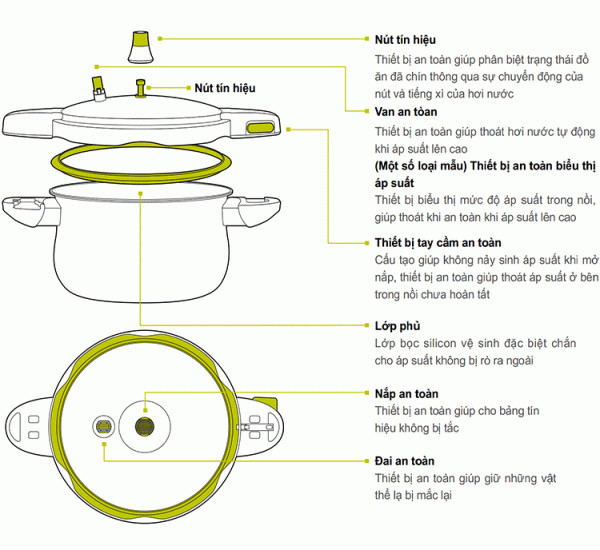 Nút tín hiệu

Nút tín hiệu
Thiết bị an toàn giúp phân biệt trạng thái đồ ăn đã chín thông qua sự chuyển động của nút và tiếng xì của hơi nước

Van an toàn
Thiết bị an toàn giúp thoát hơi nước tự động khi áp suất lên cao

(Một số loại mẫu) Thiết bị an toàn biểu thị áp suất
Thiết bị biểu thị mức độ áp suất trong nồi, giúp thoát khi an toàn khi áp suất lên cao

Thiết bị tay cầm an toàn
Cấu tạo giúp không nảy sinh áp suất khi mở nắp, thiết bị an toàn giúp thoát áp suất ở bên trong nồi chưa hoàn tất

Lớp phủ
Lớp bọc silicon vệ sinh đặc biệt chắn cho áp suất không bị rò ra ngoài

Nắp an toàn
Thiết bị an toàn giúp cho bảng tín hiệu không bị tắc

Đai an toàn
Thiết bị an toàn giúp giữ những vật thể lạ bị mắc lại