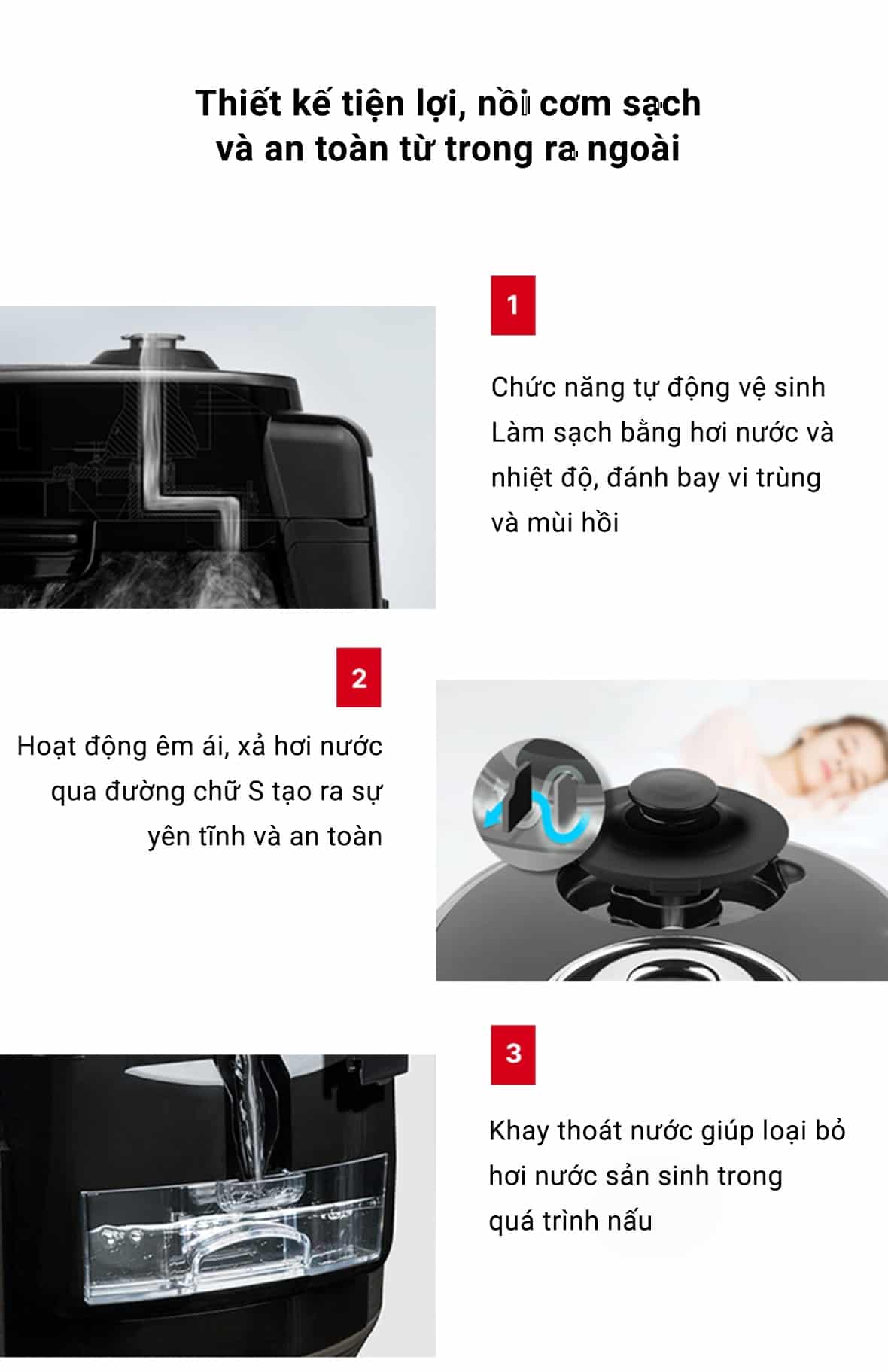 Thiết kế tiện lợi, nồi cơm sạch và an toàn từ trong ra ngoài

1

Chức năng tự động vệ sinh
Làm sạch bằng hơi nước và nhiệt độ, đánh bay vi trùng và mùi hồi

2

Hoạt động êm ái, xả hơi nước qua đường chữ S tạo ra sự yên tĩnh và an toàn

3

Khay thoát nước giúp loại bỏ hơi nước sản sinh trong quá trình nấu