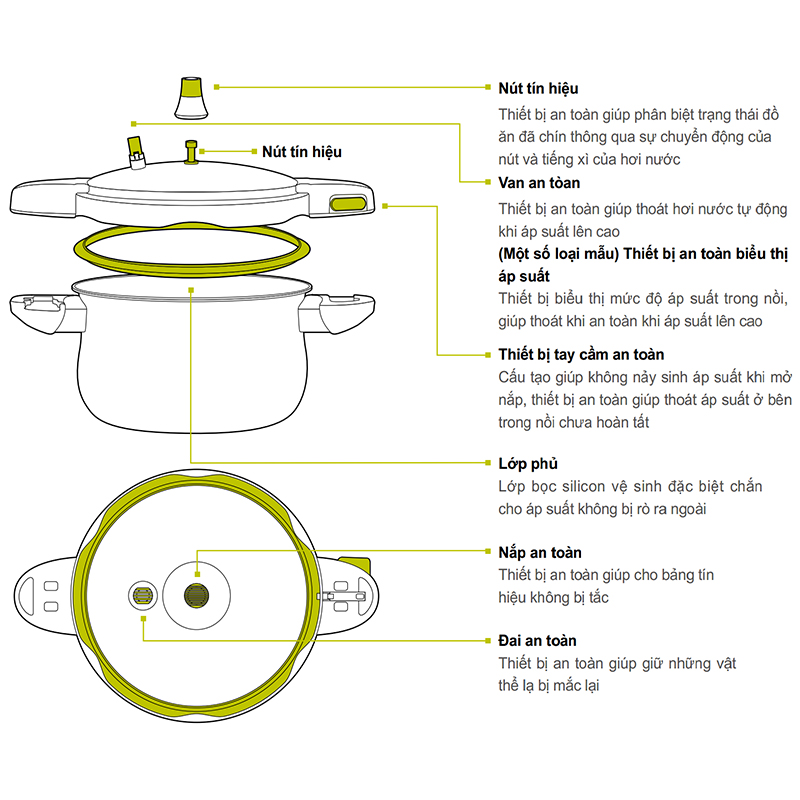 Nút tín hiệu

Nút tín hiệu

Thiết bị an toàn giúp phân biệt trạng thái đồ ăn đã chín thông qua sự chuyển động của nút và tiếng xì của hơi nước

Van an toàn

Thiết bị an toàn giúp thoát hơi nước tự động khi áp suất lên cao

(Một số loại mẫu) Thiết bị an toàn biểu thị áp suất

Thiết bị biểu thị mức độ áp suất trong nồi, giúp thoát khi an toàn khi áp suất lên cao

Thiết bị tay cầm an toàn

Cấu tạo giúp không nảy sinh áp suất khi mở nắp, thiết bị an toàn giúp thoát áp suất ở bên trong nồi chưa hoàn tất

Lớp phủ

Lớp bọc silicon vệ sinh đặc biệt chắn cho áp suất không bị rò ra ngoài

Nắp an toàn

Thiết bị an toàn giúp cho bảng tín hiệu không bị tắc

Đai an toàn

Thiết bị an toàn giúp giữ những vật thể lạ bị mắc lại